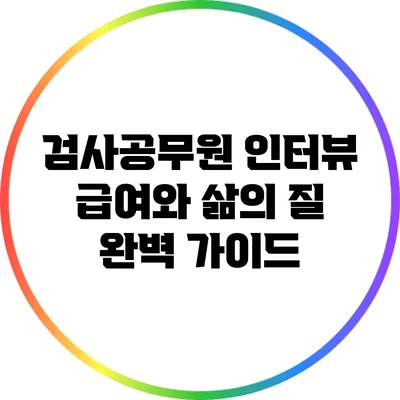 검사공무원 인터뷰
급여와 삶의 질
완벽 가이드