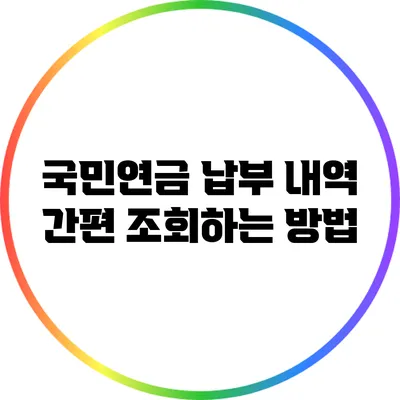 국민연금 납부 내역
간편 조회하는 방법