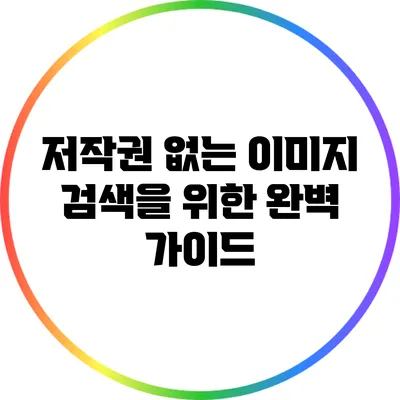 저작권 없는 이미지 검색을 위한 완벽 가이드