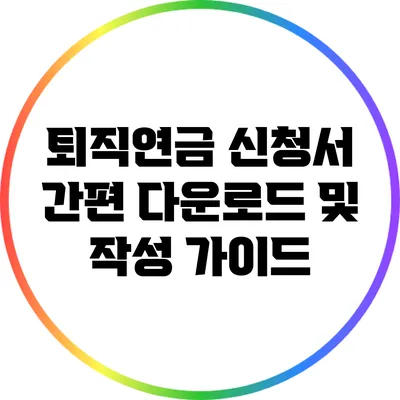 퇴직연금 신청서 간편 다운로드 및 작성 가이드