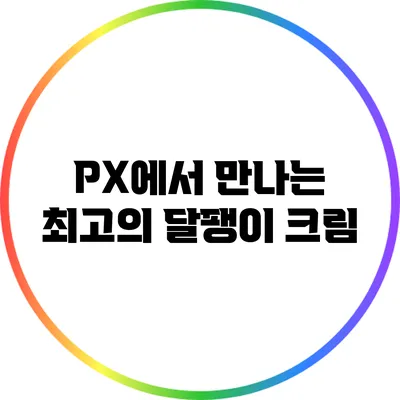 PX에서 만나는 최고의 달팽이 크림