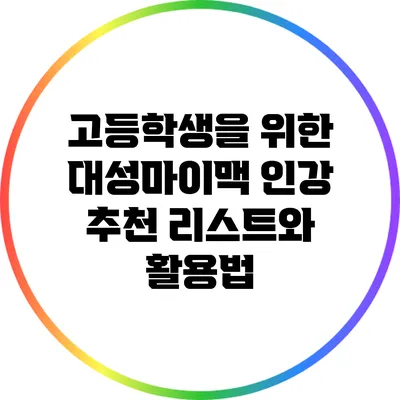 고등학생을 위한 대성마이맥 인강 추천 리스트와 활용법