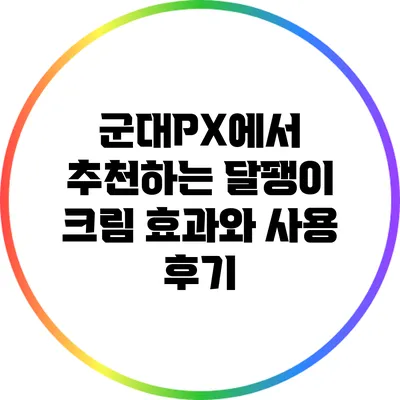 군대PX에서 추천하는 달팽이 크림 효과와 사용 후기