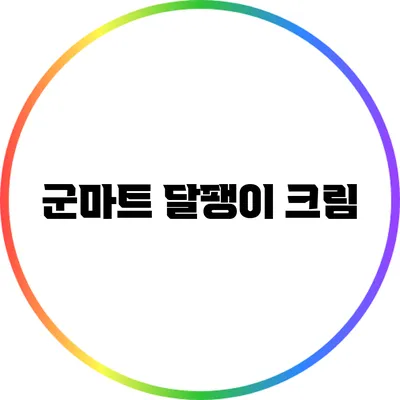 군마트 달팽이 크림