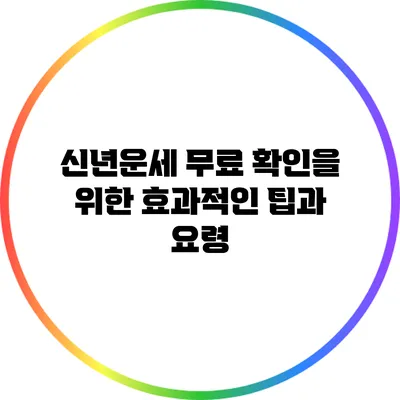 신년운세 무료 확인을 위한 효과적인 팁과 요령