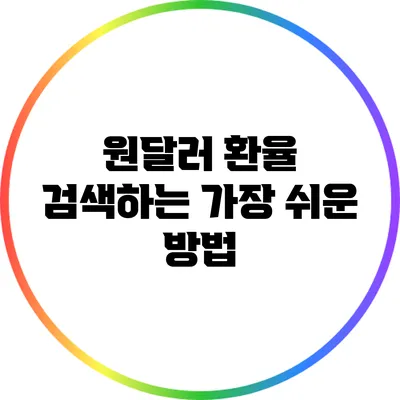 원달러 환율 검색하는 가장 쉬운 방법