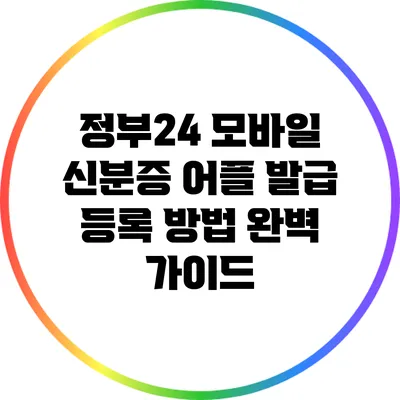 정부24 모바일 신분증 어플 발급 등록 방법 완벽 가이드