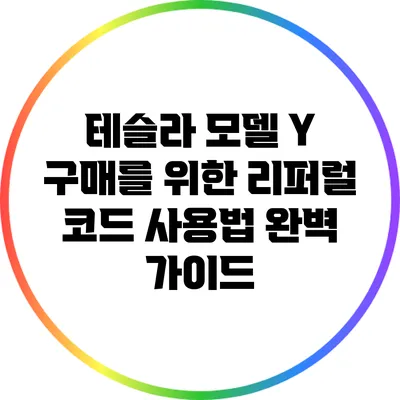 테슬라 모델 Y 구매를 위한 리퍼럴 코드 사용법 완벽 가이드