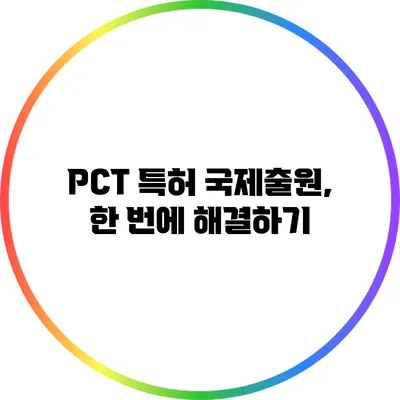 PCT 특허 국제출원, 한 번에 해결하기