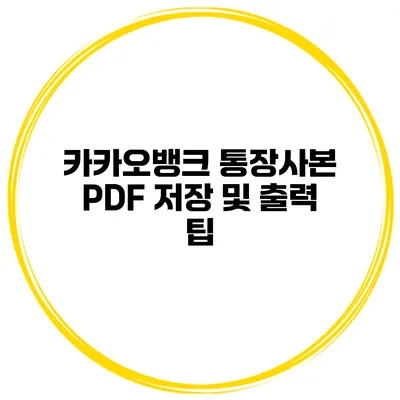 카카오뱅크 통장사본 PDF 저장 및 출력 팁